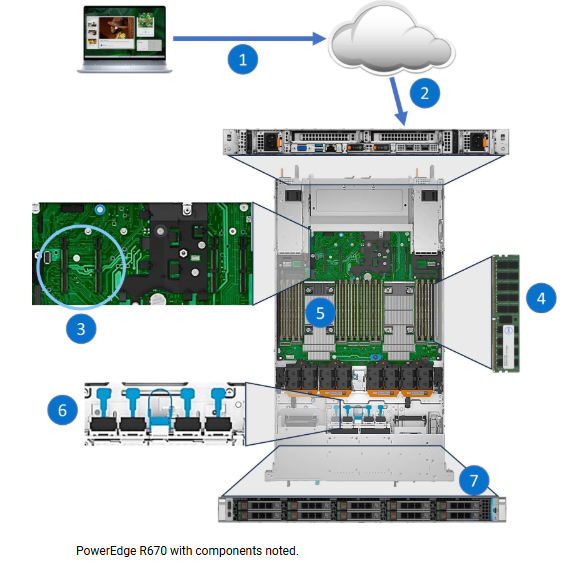 1

2

3

4

5

6

7

PowerEdge R670 with components noted.